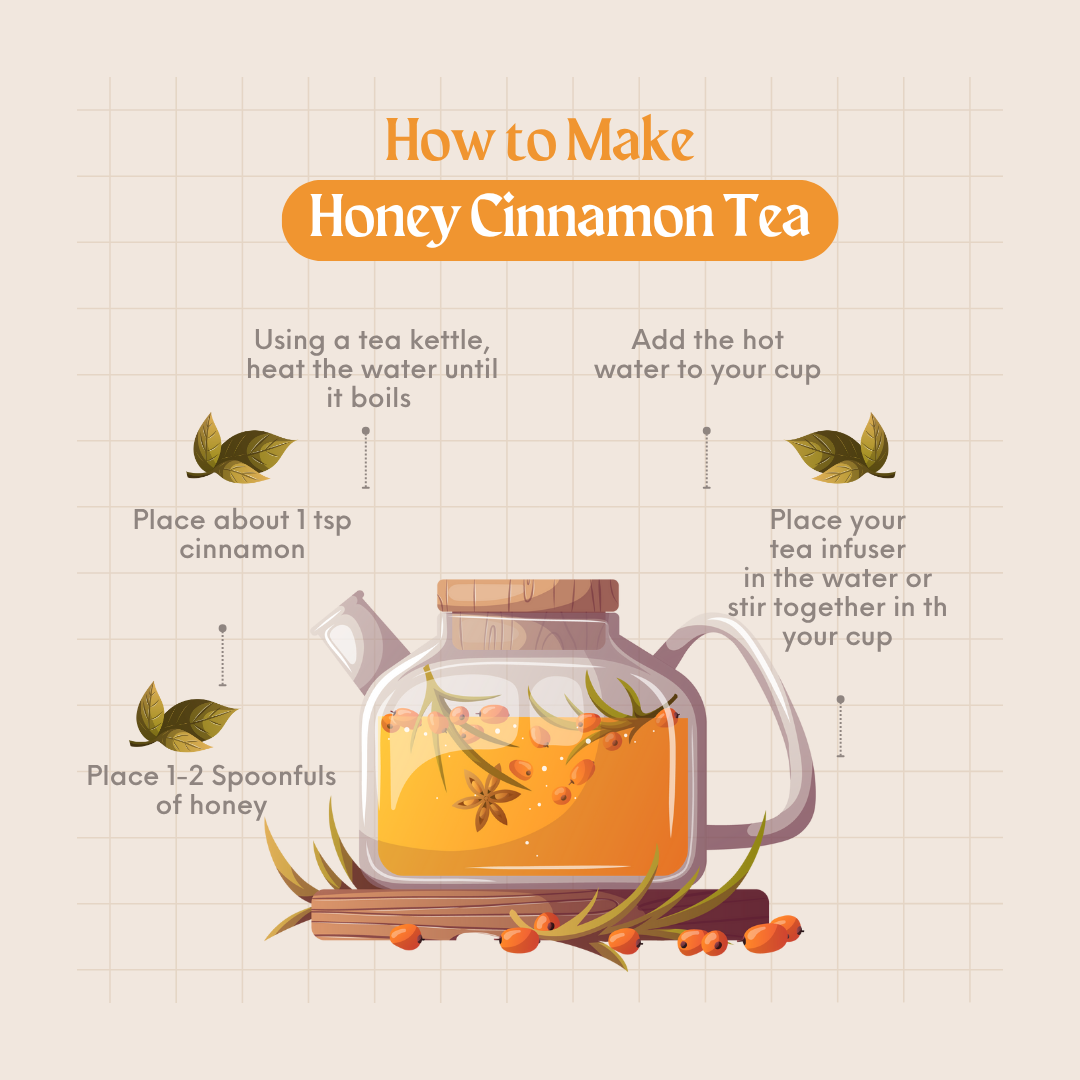 How to Make
Honey Cinnamon Tea

Using a tea kettle, heat the water until it boils

Add the hot water to your cup

Place about 1 tsp cinnamon

Place your tea infuser in the water or stir together in th your cup

Place 1-2 Spoonfuls of honey